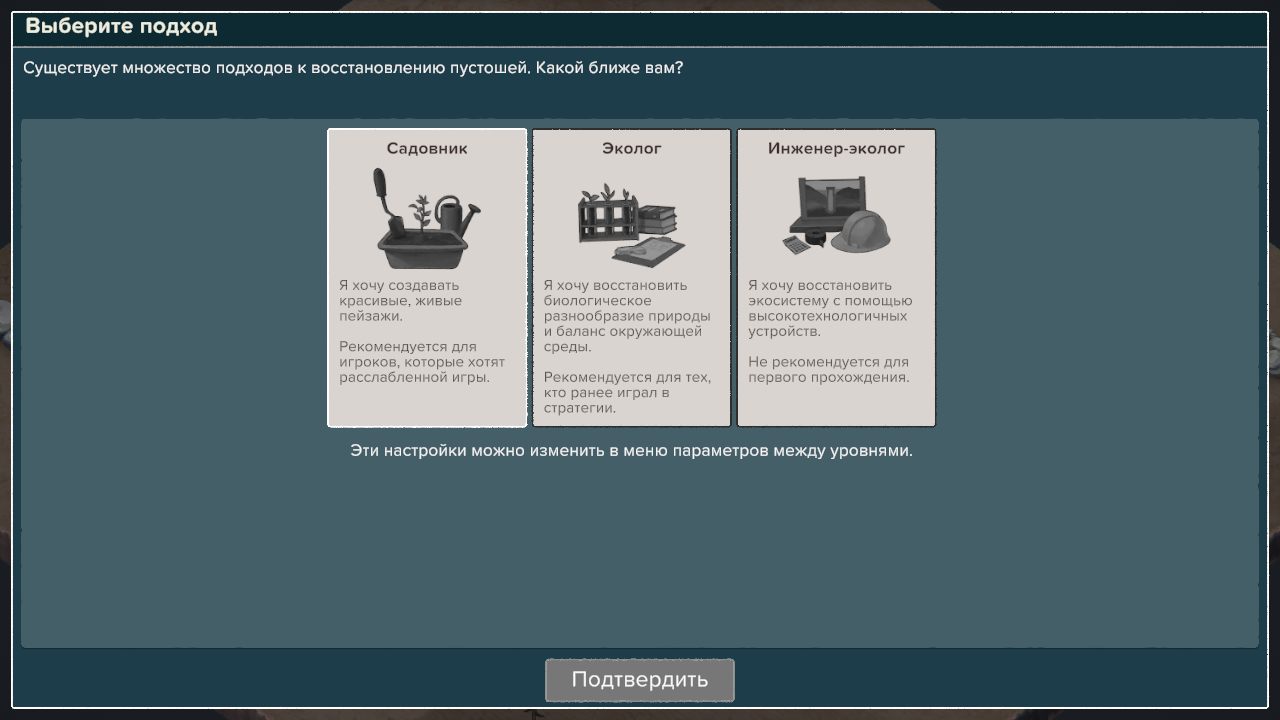 Выберите подход

Существует множество подходов к восстановлению пустошей. Какой ближе вам?

Садовник

Я хочу создавать красивые, живые пейзажи.

Рекомендуется для игроков, которые хотят расслабленной игры.

Эколог

Я хочу восстановить биологическое разнообразие природы и баланс окружающей среды.

Рекомендуется для тех, кто ранее играл в стратегии.

Инженер-эколог

Я хочу восстановить экосистему с помощью высокотехнологичных устройств.

Не рекомендуется для первого прохождения.

Эти настройки можно изменить в меню параметров между уровнями.

Подтвердить